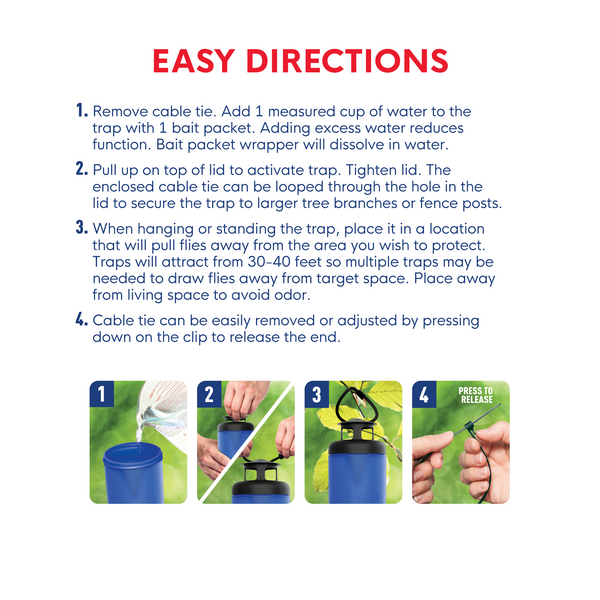 EASY DIRECTIONS

1. Remove cable tie. Add 1 measured cup of water to the trap with 1 bait packet. Adding excess water reduces function. Bait packet wrapper will dissolve in water.

2. Pull up on top of lid to activate trap. Tighten lid. The enclosed cable tie can be looped through the hole in the lid to secure the trap to larger tree branches or fence posts.

3. When hanging or standing the trap, place it in a location that will pull flies away from the area you wish to protect. Traps will attract from 30-40 feet so multiple traps may be needed to draw flies away from target space. Place away from living space to avoid odor.

4. Cable tie can be easily removed or adjusted by pressing down on the clip to release the end.

1

2

3

4

PRESS TO RELEASE