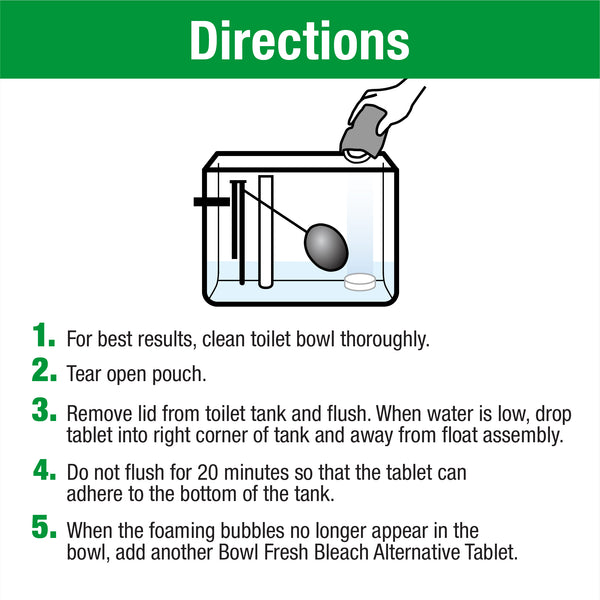 Directions

1. For best results, clean toilet bowl thoroughly.

2. Tear open pouch.

3. Remove lid from toilet tank and flush. When water is low, drop tablet into right corner of tank and away from float assembly.

4. Do not flush for 20 minutes so that the tablet can adhere to the bottom of the tank.

5. When the foaming bubbles no longer appear in the bowl, add another Bowl Fresh Bleach Alternative Tablet.